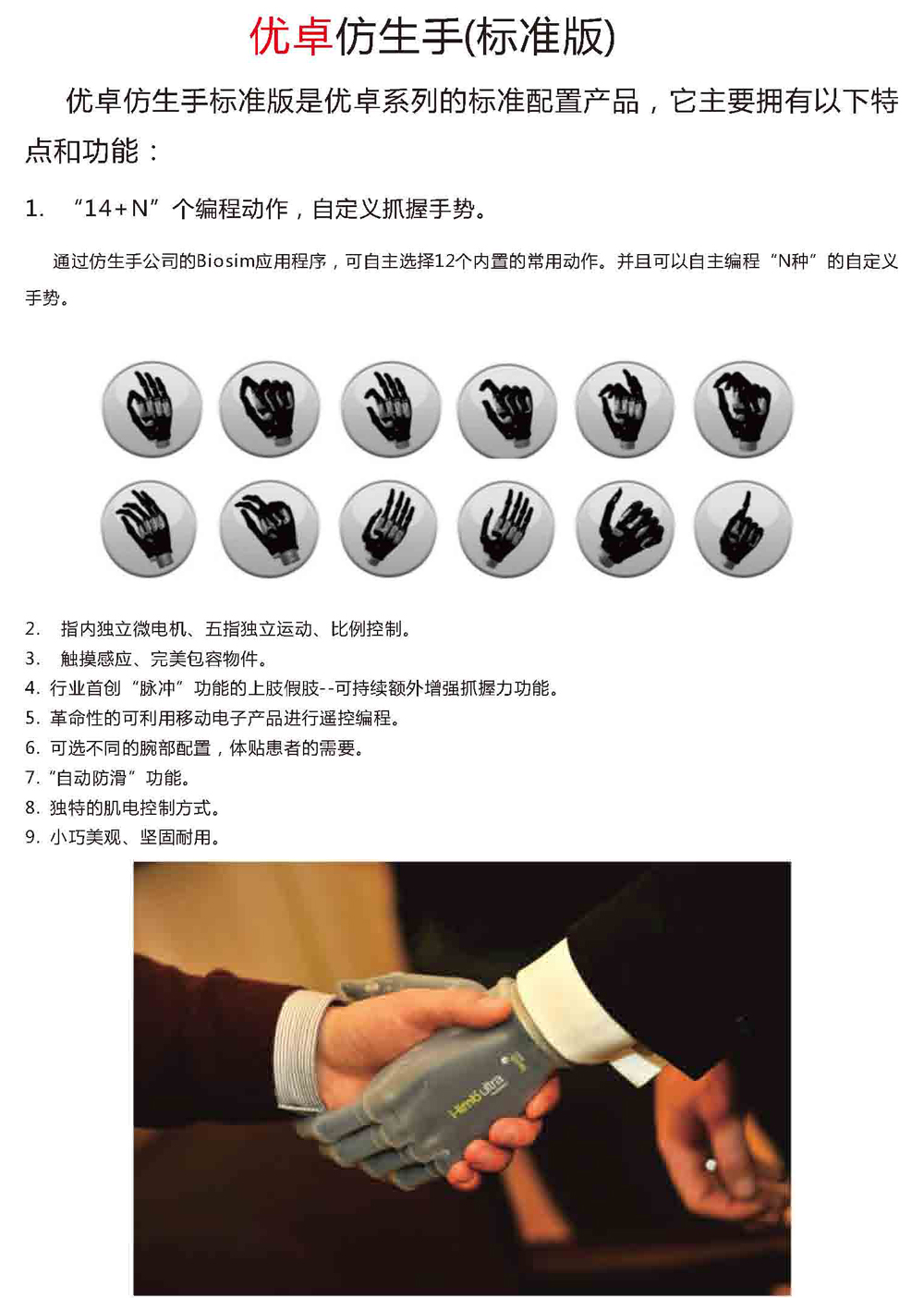 优卓仿生手(标准版)

优卓仿生手标准版是优卓系列的标准配置产品，它主要拥有以下特点和功能：

1. “14+N”个编程动作，自定义抓握手势。

通过仿生手公司的Biosim应用程序，可自主选择12个内置的常用动作。并且可以自主编程“N种”的自定义手势。

2. 指内独立微电机、五指独立运动、比例控制。
3. 触摸感应、完美包容物件。
4. 行业首创“脉冲”功能的上肢假肢--可持续额外增强抓握力功能。
5. 革命性的可利用移动电子产品进行遥控编程。
6. 可选不同的腕部配置，体贴患者的需要。
7. “自动防滑”功能。
8. 独特的肌电控制方式。
9. 小巧美观、坚固耐用。

i-limb ultra